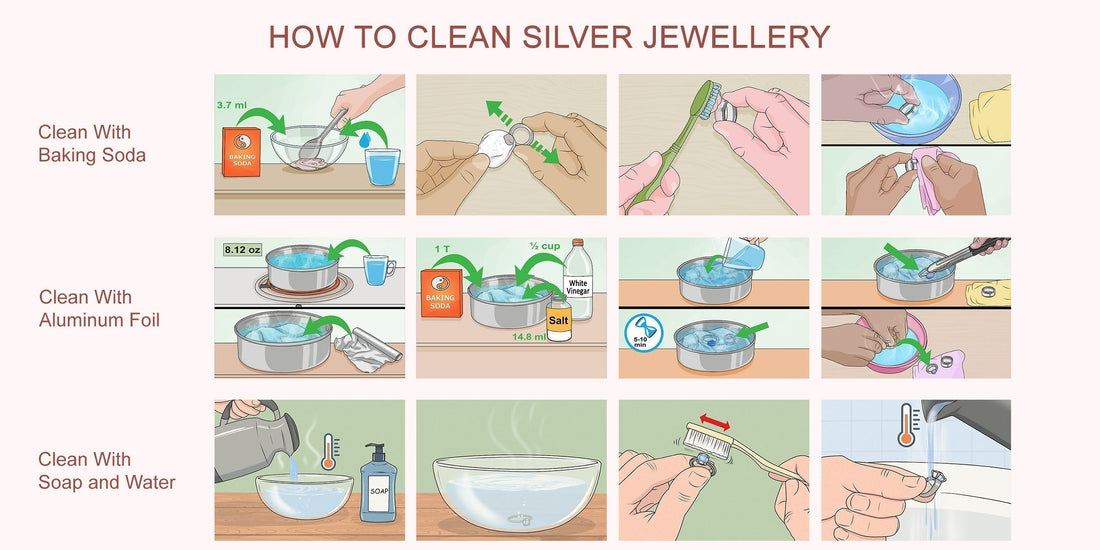 HOW TO CLEAN SILVER JEWELLERY

Clean With Baking Soda

3.7 ml

BAKING SODA

Clean With Aluminum Foil

8.12 oz

1 T

½ cup

BAKING SODA

White Vinegar

Salt

14.8 ml

5-10 min

Clean With Soap and Water

SOAP